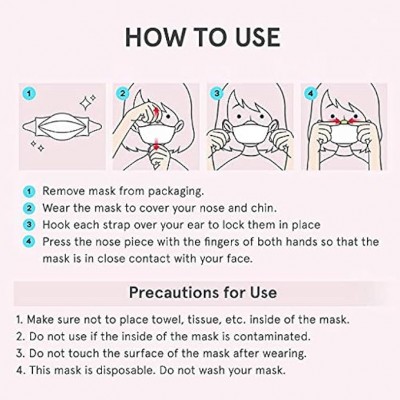 HOW TO USE

1

2

3

4

1 Remove mask from packaging.
2 Wear the mask to cover your nose and chin.
3 Hook each strap over your ear to lock them in place
4 Press the nose piece with the fingers of both hands so that the mask is in close contact with your face.

Precautions for Use

1. Make sure not to place towel, tissue, etc. inside of the mask.
2. Do not use if the inside of the mask is contaminated.
3. Do not touch the surface of the mask after wearing.
4. This mask is disposable. Do not wash your mask.